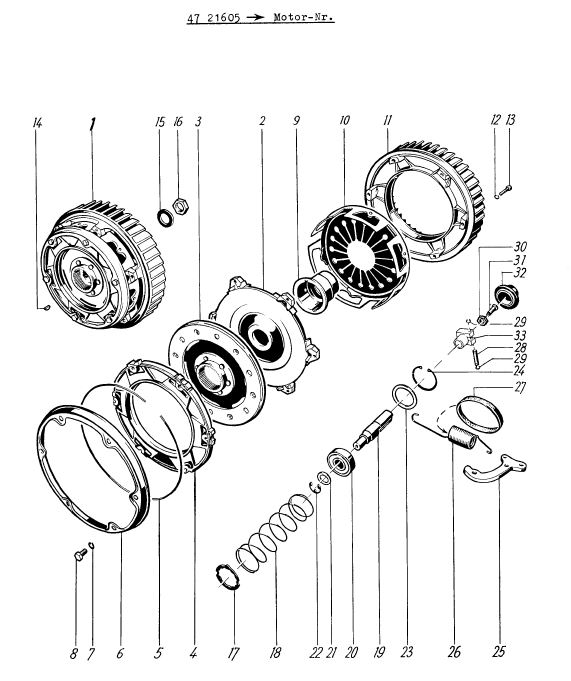 47 21605 → Motor-Nr.

14 1 15 16 3 2 9 10 11 12 13

30
31
32
29
33
28
29
24
27

8 7 6 5 4 17 18 22 21 20 19 23 26 25