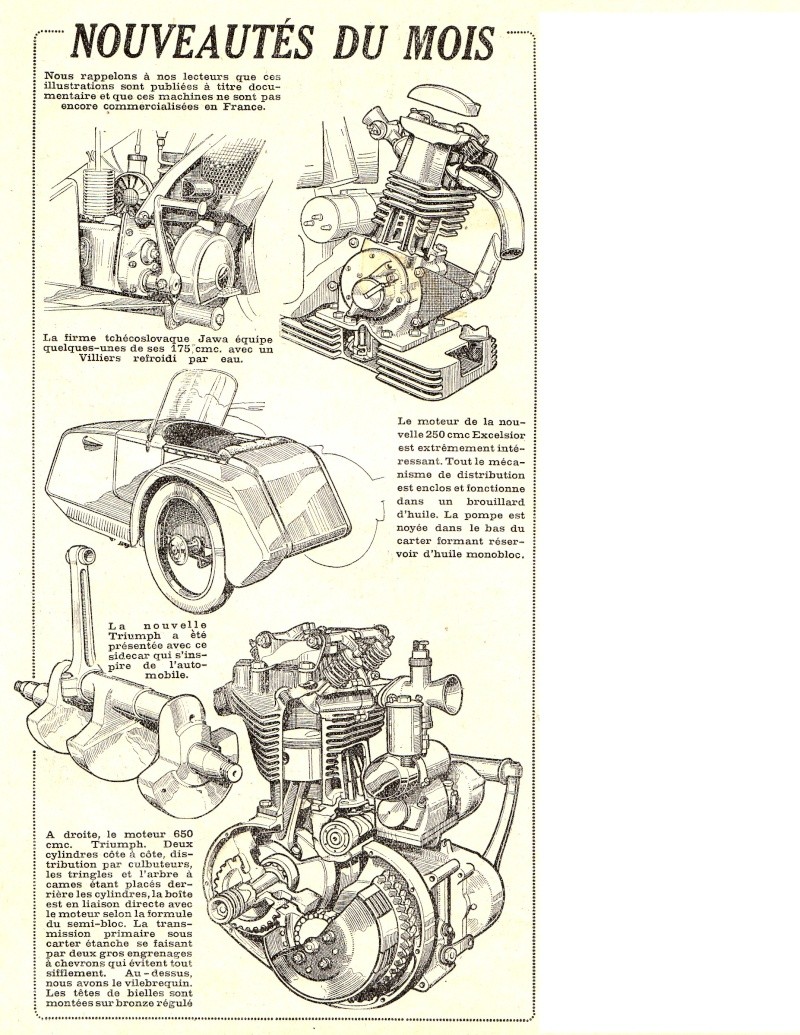 NOUVEAUTÉS DU MOIS

Nous rappelons à nos lecteurs que ces illustrations sont publiées à titre documentaire et que ces machines ne sont pas encore commercialisées en France.

La firme tchécoslovaque Jawa équipe quelques-unes de ses 175 cmc. avec un Villiers refroidi par eau.

Le moteur de la nouvelle 250 cmc Excelsior est extrêmement intéressant. Tout le mécanisme de distribution est enclos et fonctionne dans un brouillard d'huile. La pompe est noyée dans le bas du carter formant réservoir d'huile monobloc.

La nouvelle Triumph a été présentée avec ce sidecar qui s'inspire de l'automobile.

A droite, le moteur 650 cmc. Triumph. Deux cylindres côte à côte, distribution par culbuteurs, les tringles et l'arbre à cames étant placés derrière les cylindres, la boîte est en liaison directe avec le moteur selon la formule du semi-bloc. La transmission primaire sous carter étanche se faisant par deux gros engrenages à chevrons qui évitent tout sifflement. Au-dessus, nous avons le vilebrequin. Les têtes de bielles sont montées sur bronze régulé